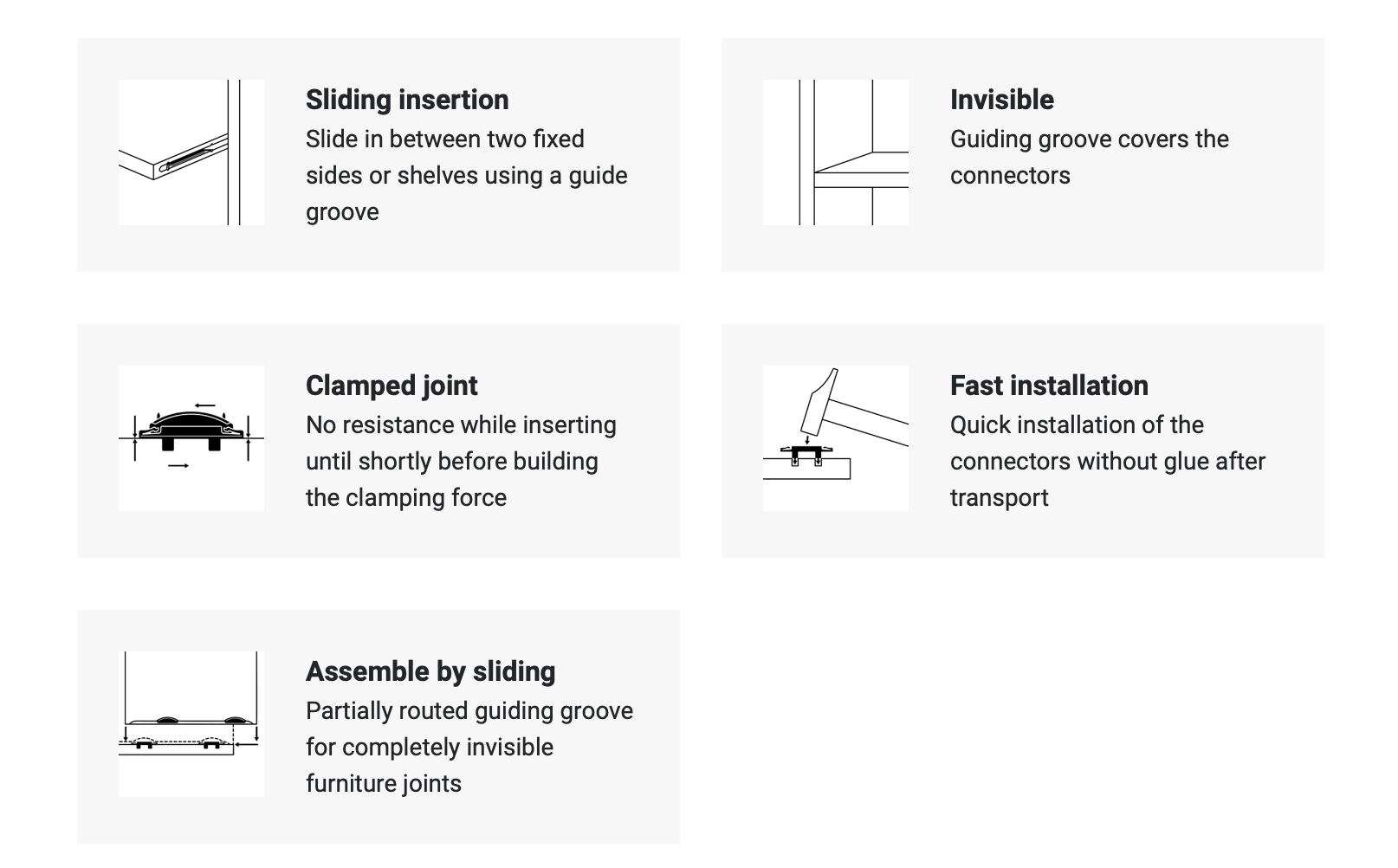 Sliding insertion
Slide in between two fixed sides or shelves using a guide groove

Invisible
Guiding groove covers the connectors

Clamped joint
No resistance while inserting until shortly before building the clamping force

Fast installation
Quick installation of the connectors without glue after transport

Assemble by sliding
Partially routed guiding groove for completely invisible furniture joints